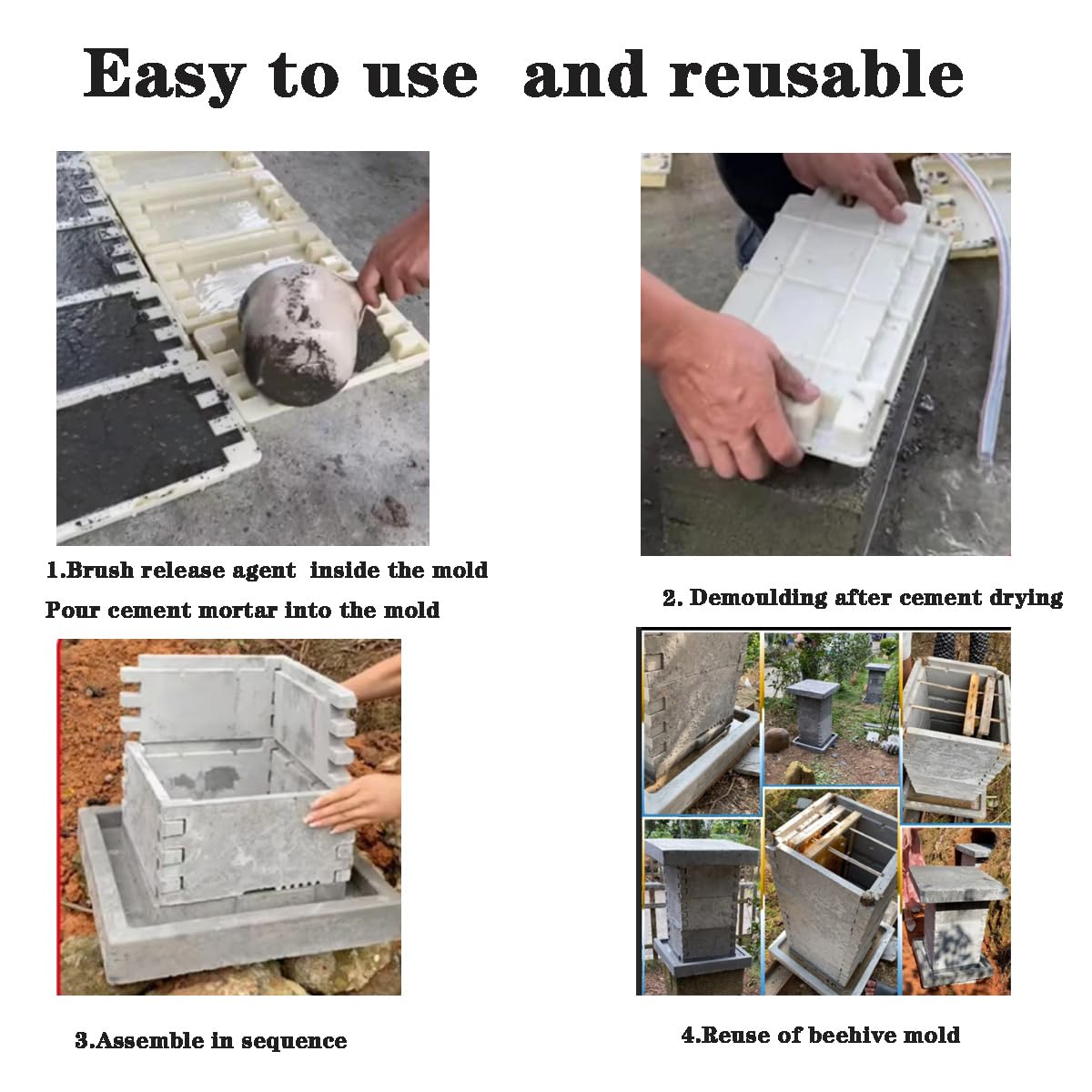 Easy to use and reusable

1.Brush release agent inside the mold
Pour cement mortar into the mold

2. Demoulding after cement drying

3.Assemble in sequence

4.Reuse of beehive mold